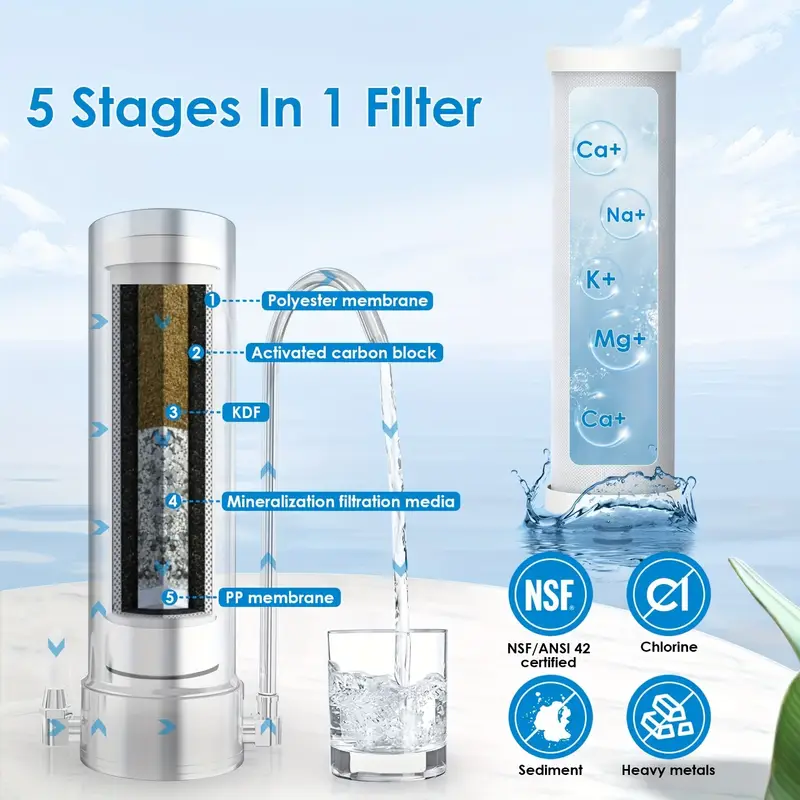 5 Stages In 1 Filter

1 Polyester membrane
2 Activated carbon block
3 KDF
4 Mineralization filtration media
5 PP membrane

Ca+
Na+
K+
Mg+
Ca+

NSF
NSF/ANSI 42 certified

Cl
Chlorine

Sediment

Heavy metals